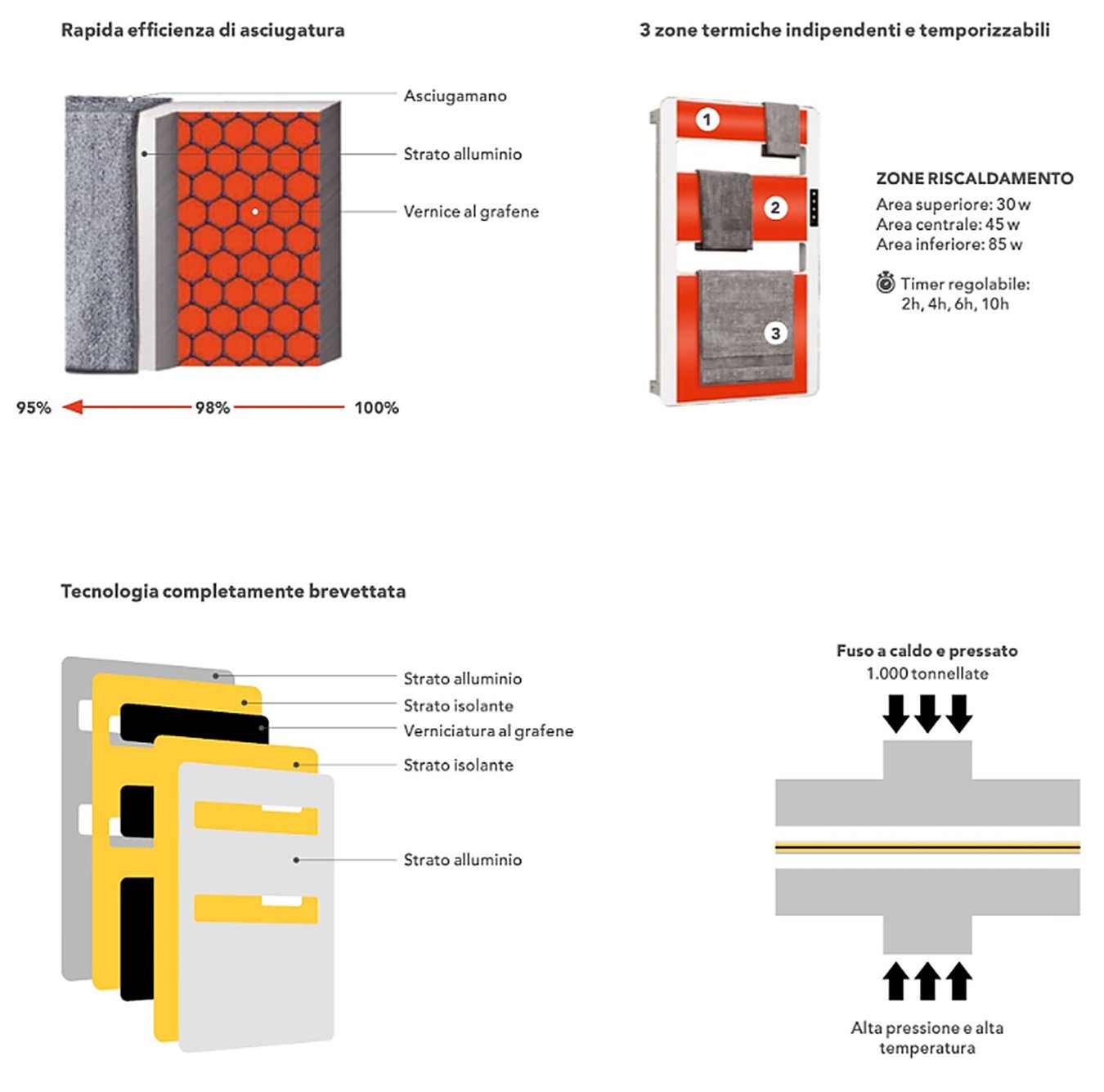 Rapida efficienza di asciugatura

Asciugamano
Strato alluminio
Vernice al grafene

95% 98% 100%

3 zone termiche indipendenti e temporizzabili

1
2
3

ZONE RISCALDAMENTO
Area superiore: 30 w
Area centrale: 45 w
Area inferiore: 85 w

Timer regolabile:
2h, 4h, 6h, 10h

Tecnologia completamente brevettata

Strato alluminio
Strato isolante
Verniciatura al grafene
Strato isolante
Strato alluminio

Fuso a caldo e pressato
1.000 tonnellate

Alta pressione e alta temperatura